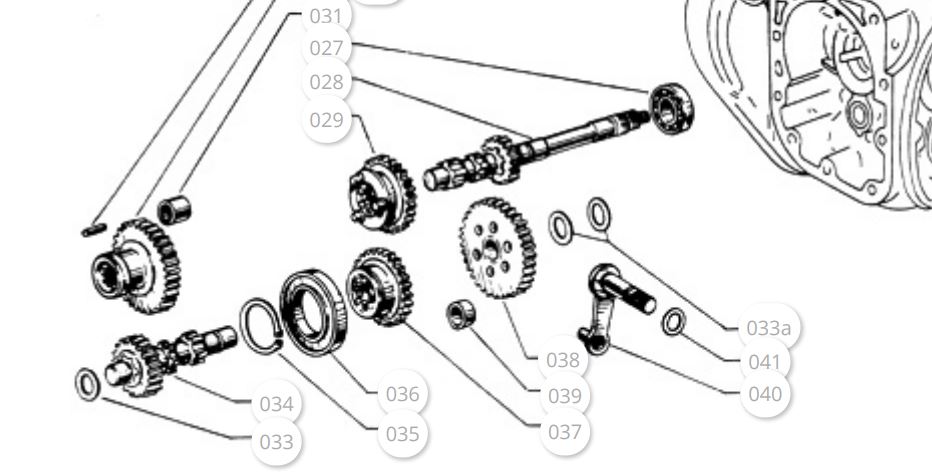 031
027
028
029
033a
041
040
038
039
037
036
035
034
033